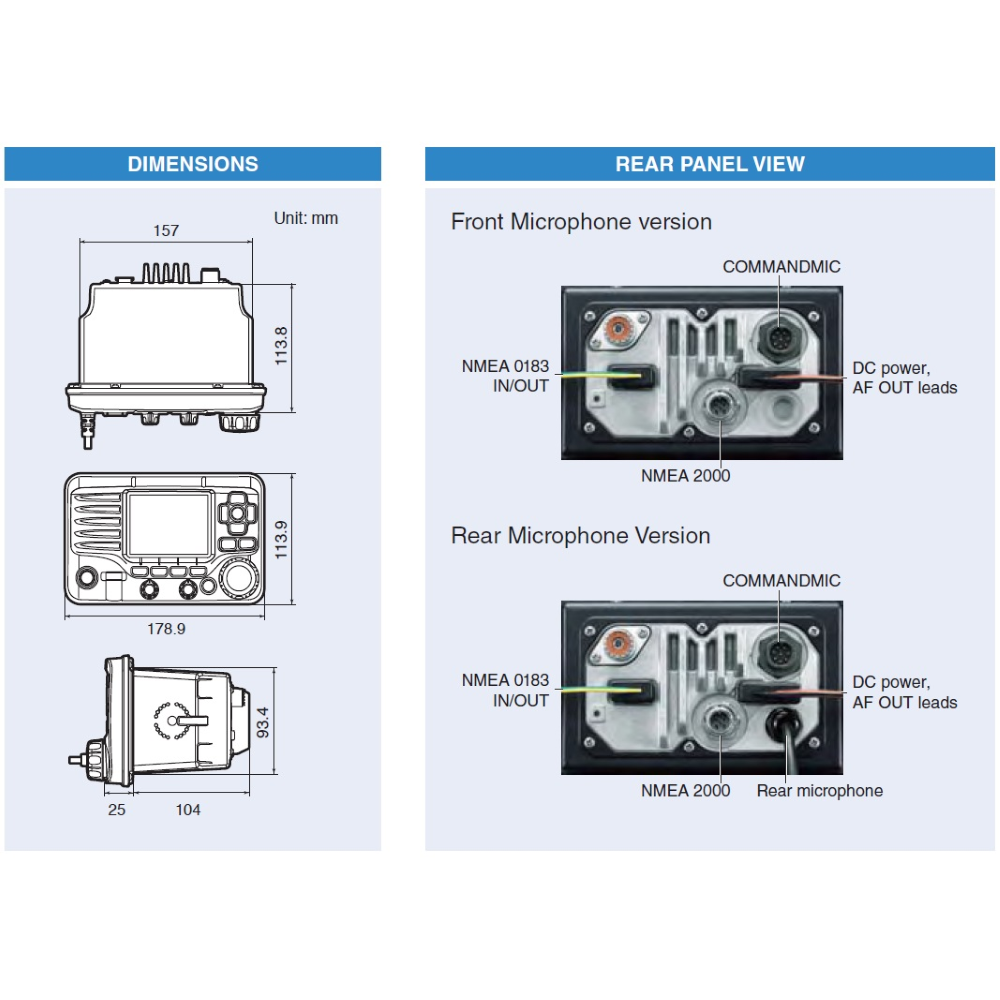 DIMENSIONS

Unit: mm

157

113.8

113.9

178.9

93.4

25

104

REAR PANEL VIEW

Front Microphone version

COMMANDMIC

NMEA 0183
IN/OUT

DC power,
AF OUT leads

NMEA 2000

Rear Microphone Version

COMMANDMIC

NMEA 0183
IN/OUT

DC power,
AF OUT leads

NMEA 2000

Rear microphone